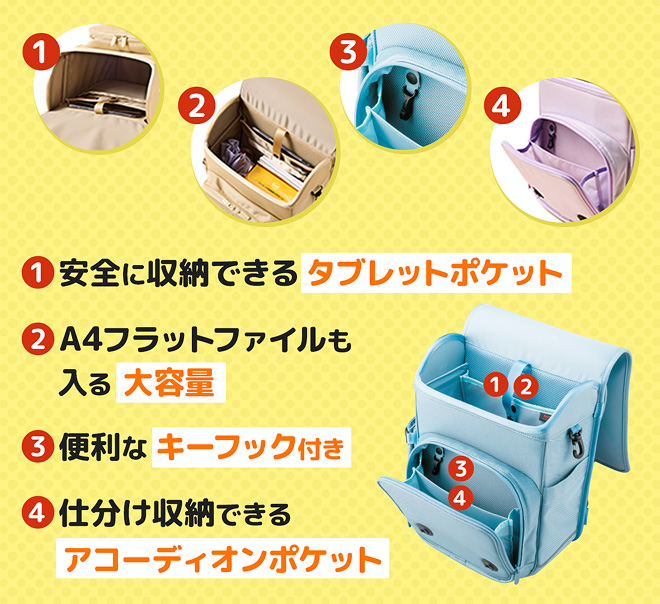 1

2

3

4

1 安全に収納できる タブレットポケット

2 A4フラットファイルも入る 大容量

3 便利な キーフック付き

4 仕分け収納できる アコーディオンポケット

1 2

3

4